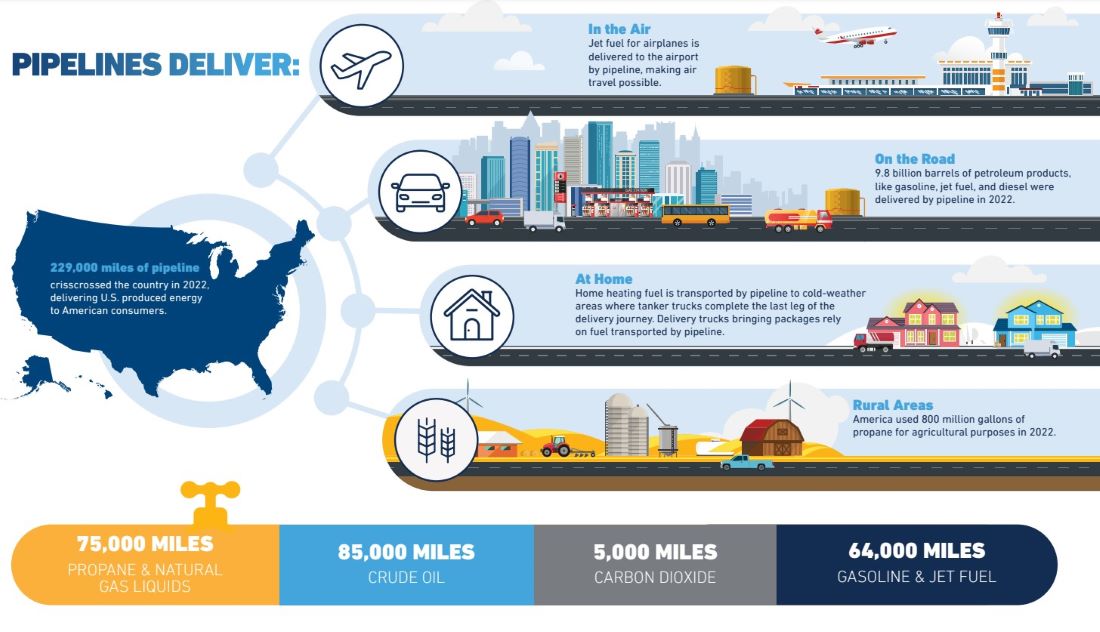 PIPELINES DELIVER:

229,000 miles of pipeline crisscrossed the country in 2022, delivering U.S. produced energy to American consumers.

In the Air
Jet fuel for airplanes is delivered to the airport by pipeline, making air travel possible.

On the Road
9.8 billion barrels of petroleum products, like gasoline, jet fuel, and diesel were delivered by pipeline in 2022.

At Home
Home heating fuel is transported by pipeline to cold-weather areas where tanker trucks complete the last leg of the delivery journey. Delivery trucks bringing packages rely on fuel transported by pipeline.

Rural Areas
America used 800 million gallons of propane for agricultural purposes in 2022.

75,000 MILES
PROPANE & NATURAL GAS LIQUIDS

85,000 MILES
CRUDE OIL

5,000 MILES
CARBON DIOXIDE

64,000 MILES
GASOLINE & JET FUEL